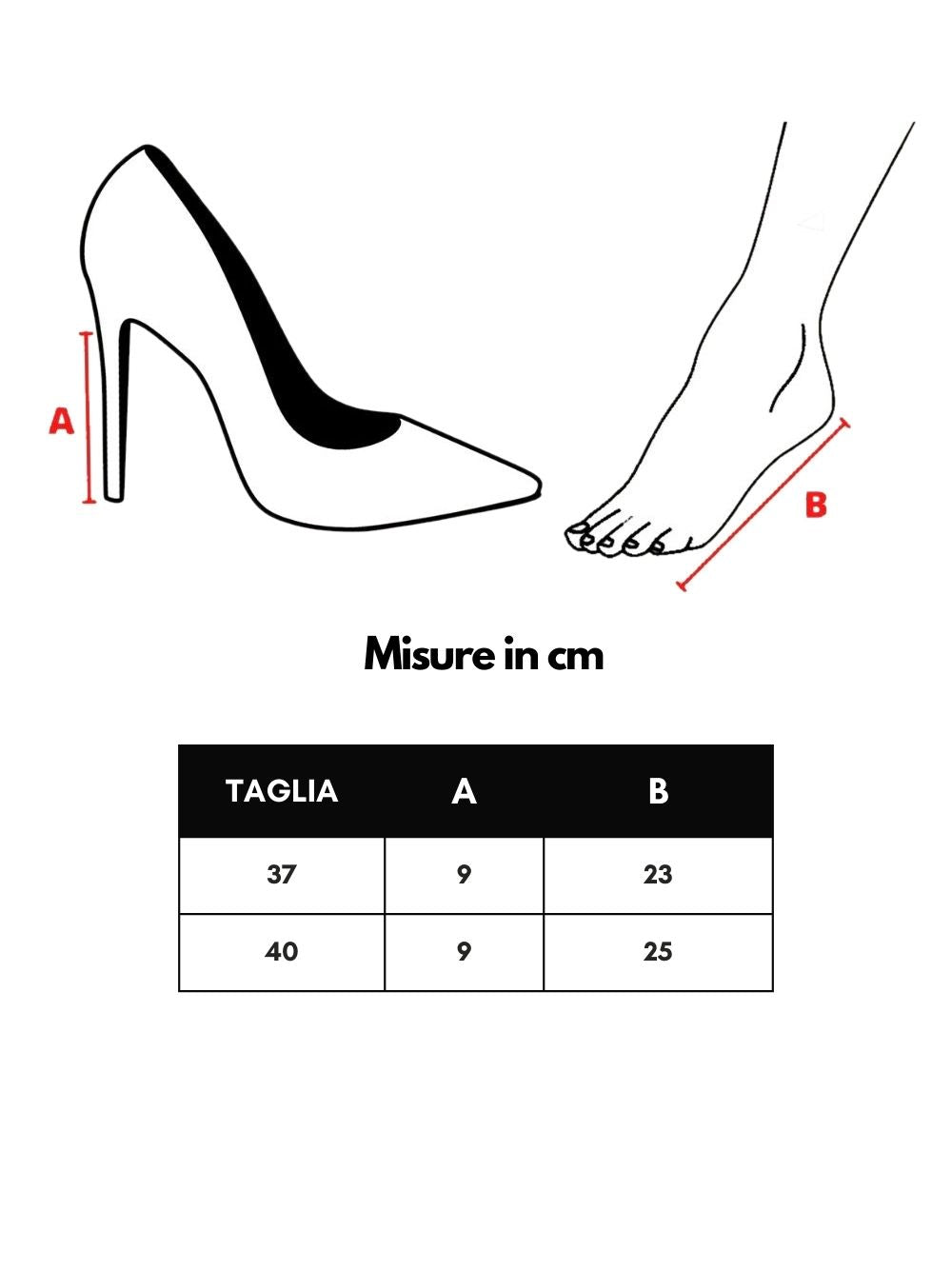 A

B

Misure in cm

| TAGLIA | A | B |
|---|---|---|
| 37 | 9 | 23 |
| 40 | 9 | 25 |